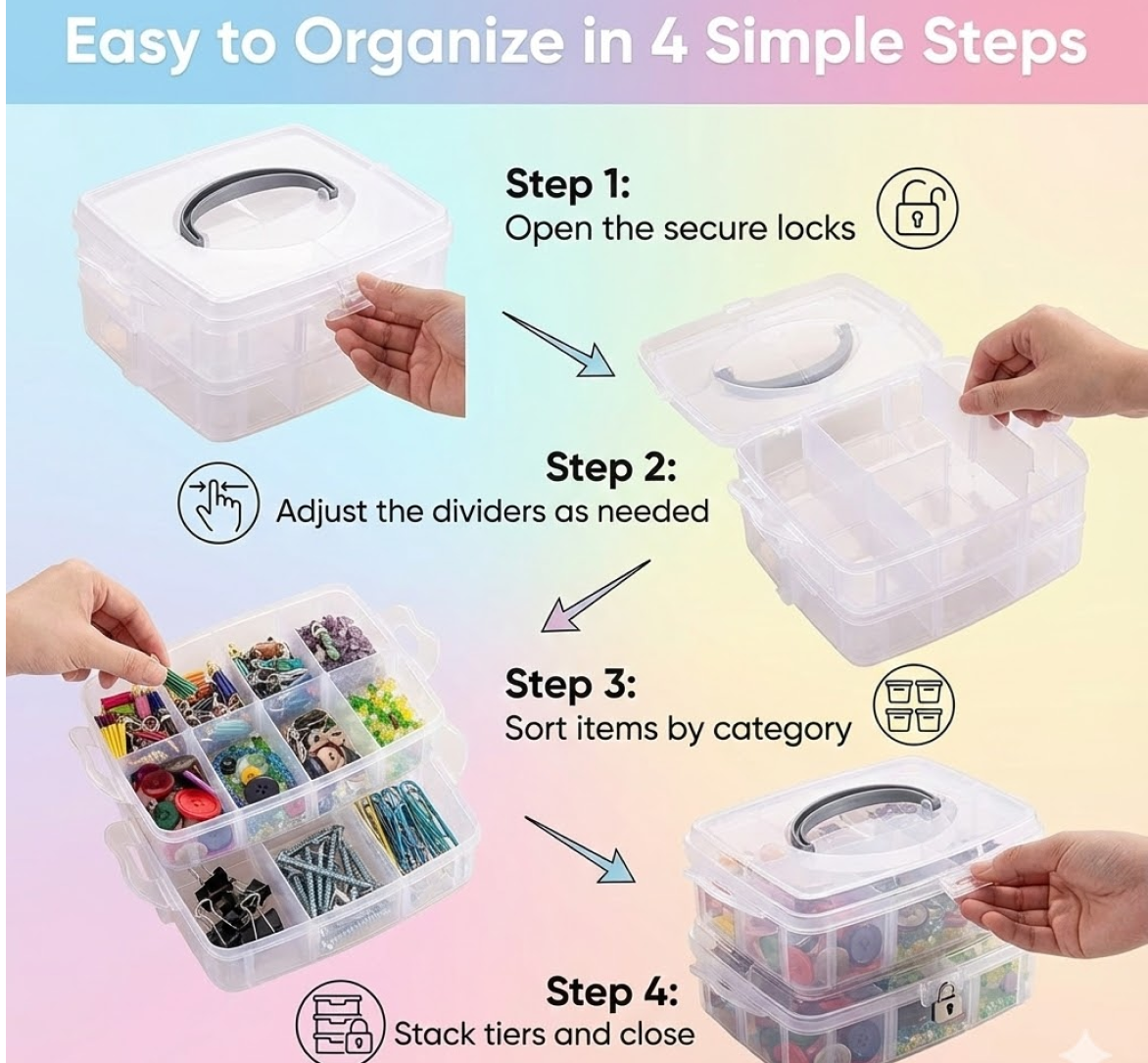 Easy to Organize in 4 Simple Steps

Step 1:
Open the secure locks

Step 2:
Adjust the dividers as needed

Step 3:
Sort items by category

Step 4:
Stack tiers and close